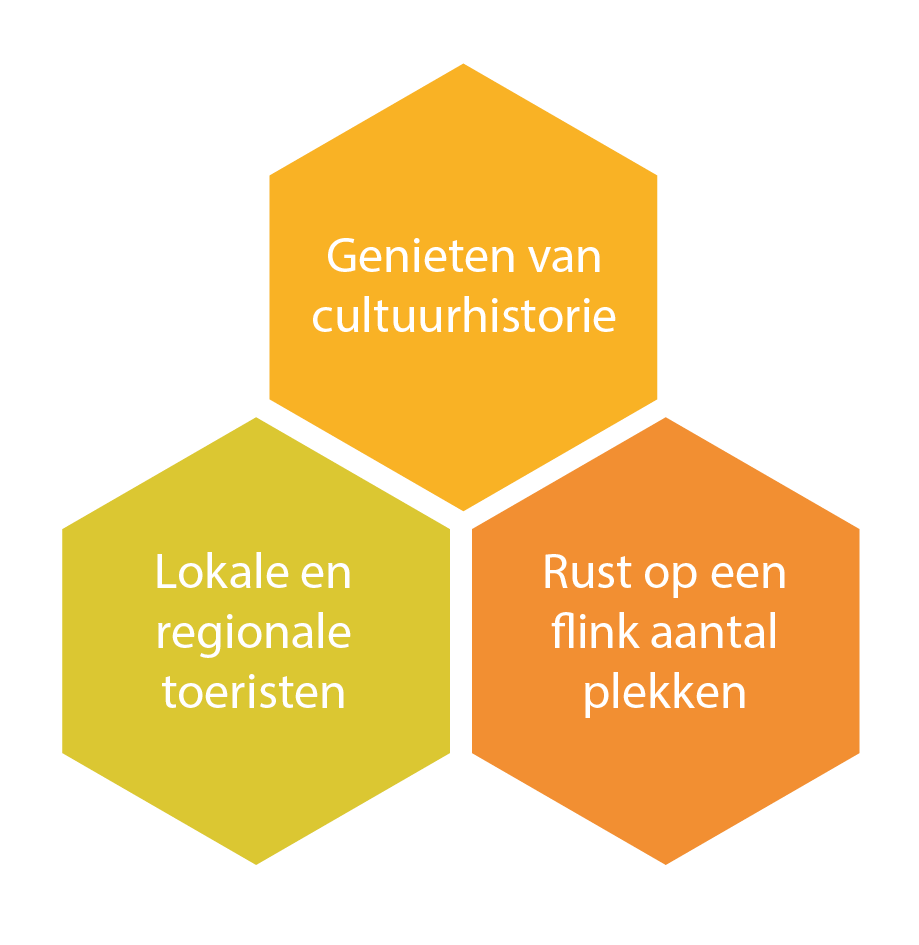 Genieten van cultuurhistorie

Lokale en regionale toeristen

Rust op een flink aantal plekken